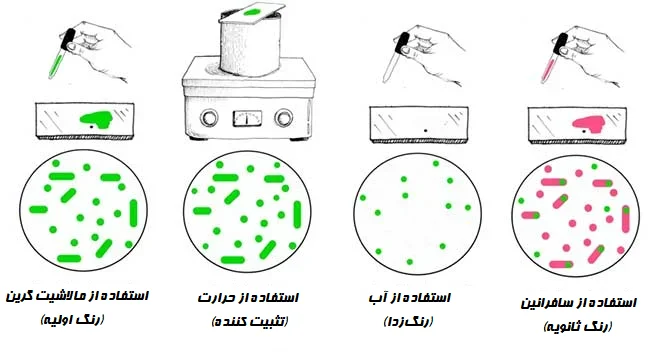 استفاده از مالاشیت گرین
(رنگ اولیه)

استفاده از حرارت
(تثبیت کننده)

استفاده از آب
(رنگ‌زدا)

استفاده از سافرانین
(رنگ ثانویه)